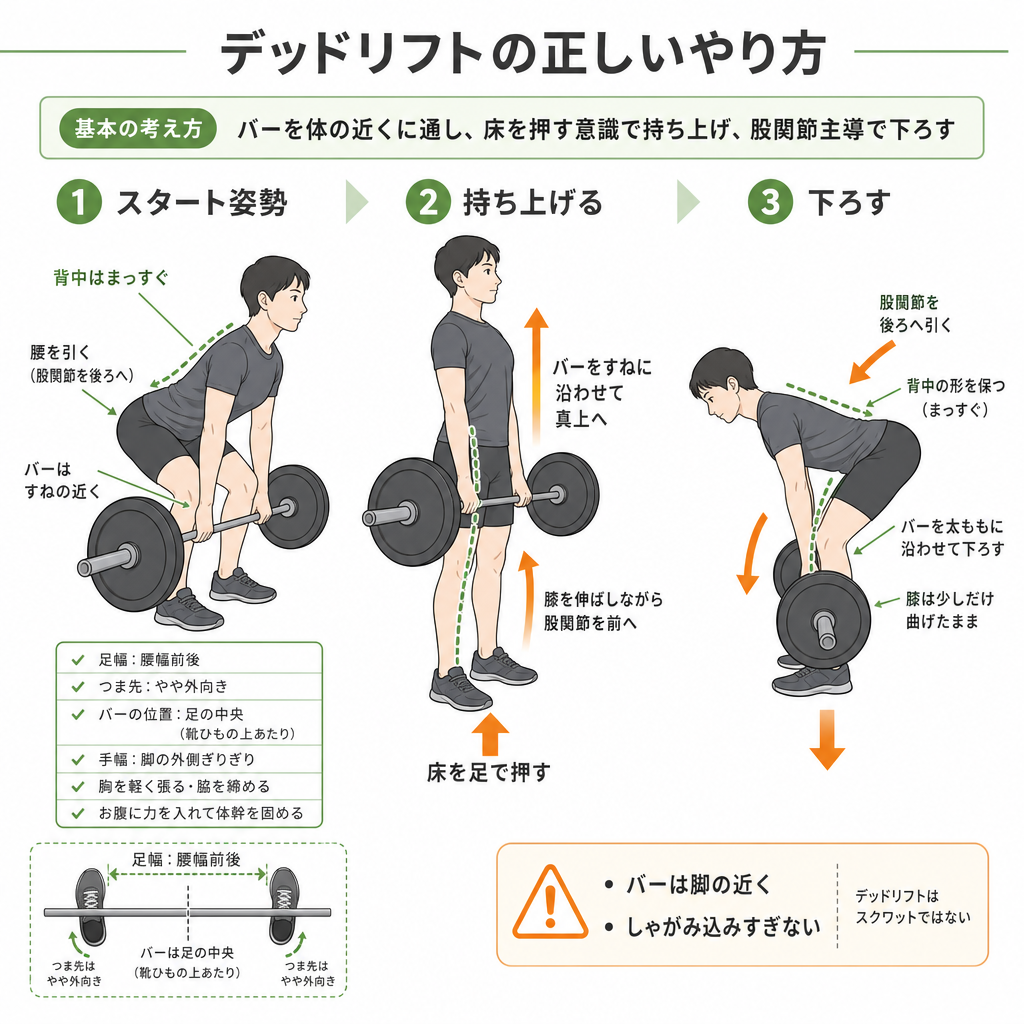 デッドリフトの正しいやり方

基本の考え方　バーを体の近くに通し、床を押す意識で持ち上げ、股関節主導で下ろす

1 スタート姿勢

背中はまっすぐ

腰を引く
（股関節を後ろへ）

バーは
すねの近く

✓ 足幅：腰幅前後
✓ つま先：やや外向き
✓ バーの位置：足の中央
（靴ひもの上あたり）
✓ 手幅：脚の外側ぎりぎり
✓ 胸を軽く張る・脇を締める
✓ お腹に力を入れて体幹を固める

足幅：腰幅前後

つま先は
やや外向き

バーは足の中央
（靴ひもの上あたり）

つま先は
やや外向き

2 持ち上げる

バーをすねに
沿わせて
真上へ

膝を伸ばしながら
股関節を前へ

床を足で押す

3 下ろす

股関節を
後ろへ引く

背中の形を保つ
（まっすぐ）

バーを太ももに
沿わせて下ろす

膝は少しだけ
曲げたまま

• バーは脚の近く
• しゃがみ込みすぎない

デッドリフトは
スクワットではない